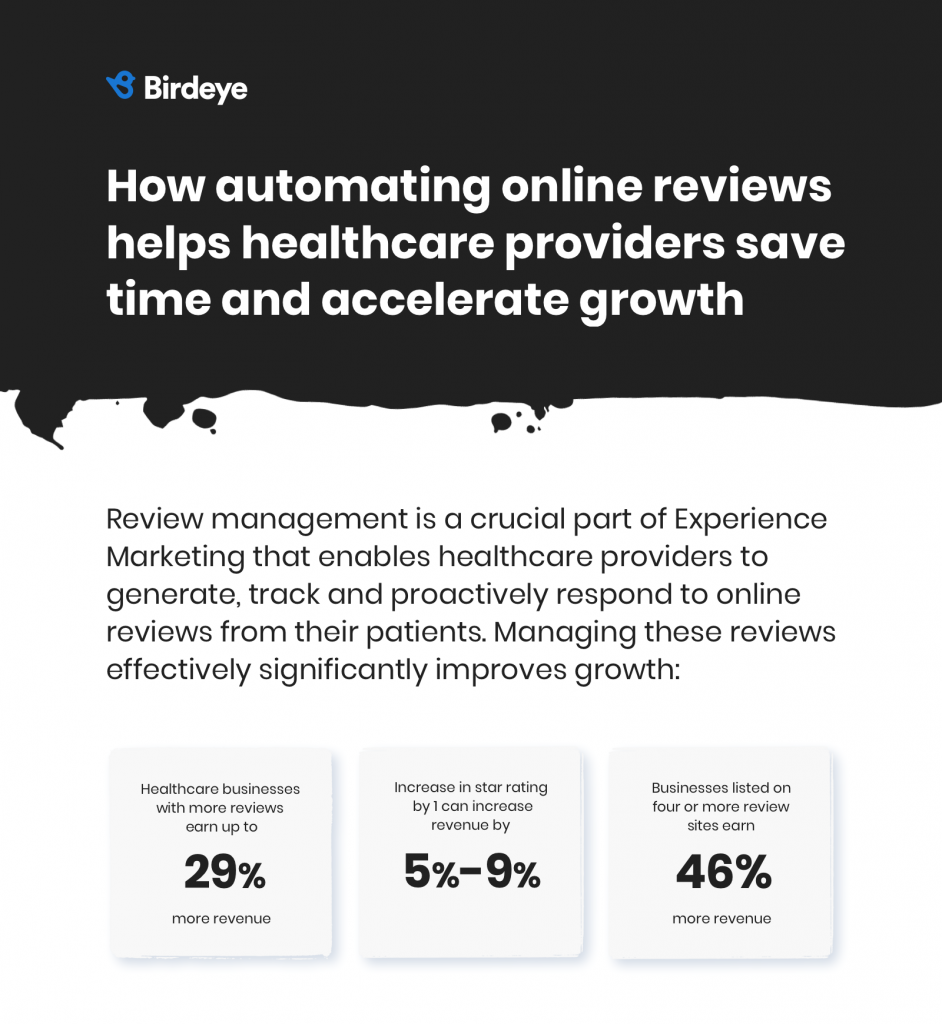 Birdeye

How automating online reviews helps healthcare providers save time and accelerate growth

Review management is a crucial part of Experience Marketing that enables healthcare providers to generate, track and proactively respond to online reviews from their patients. Managing these reviews effectively significantly improves growth:

Healthcare businesses with more reviews earn up to

29%

more revenue

Increase in star rating by 1 can increase revenue by

5%-9%

Businesses listed on four or more review sites earn

46%

more revenue