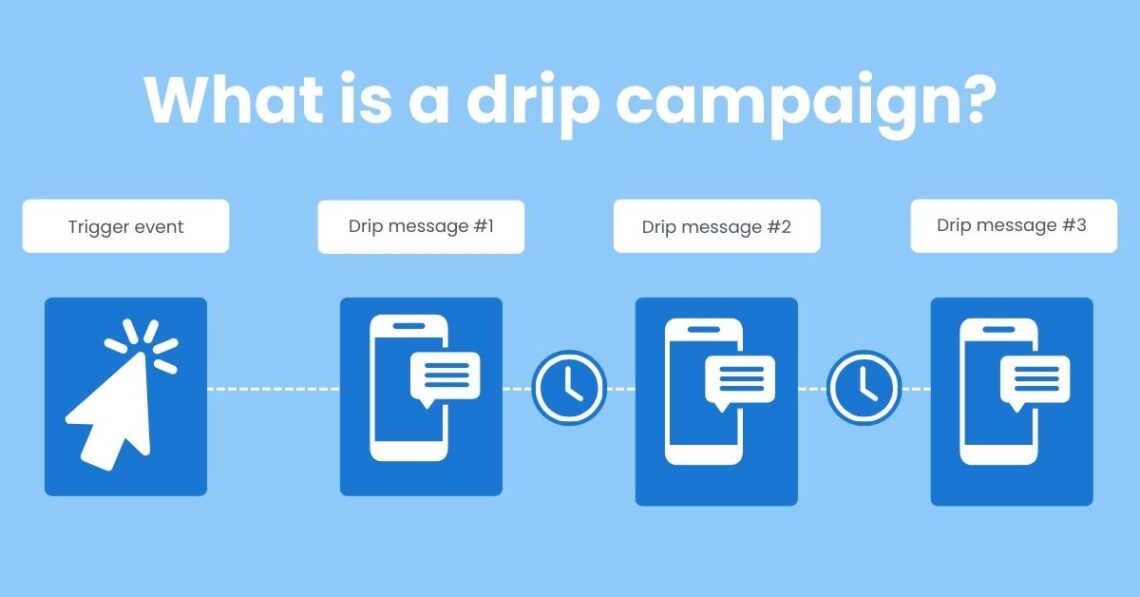 What is a drip campaign?

Trigger event

Drip message #1

Drip message #2

Drip message #3